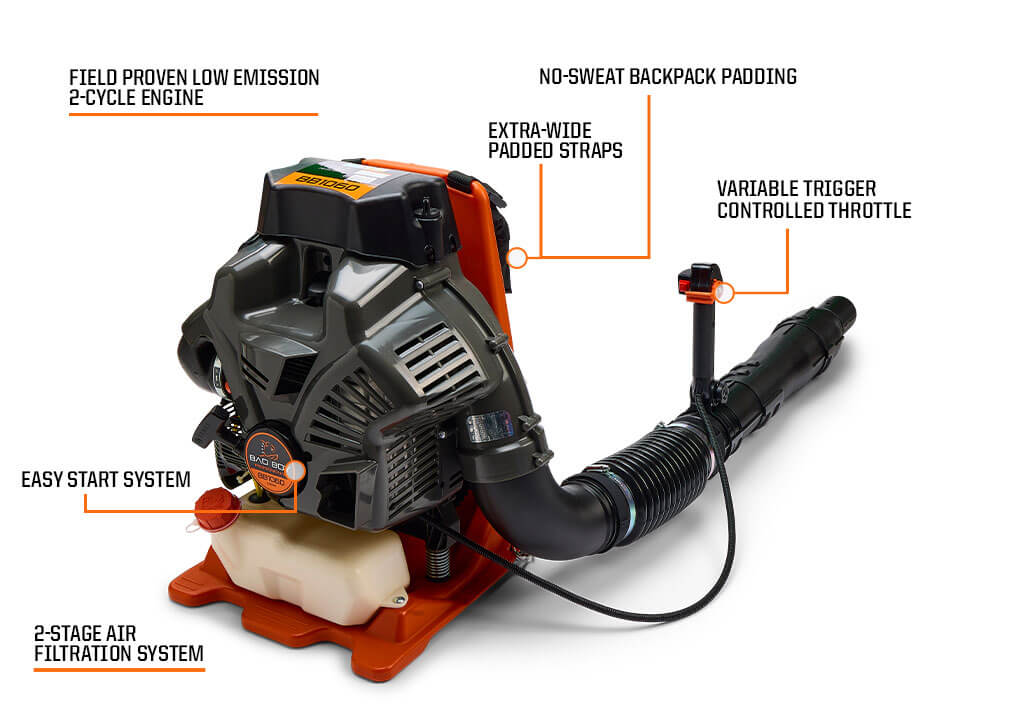 FIELD PROVEN LOW EMISSION 2-CYCLE ENGINE

NO-SWEAT BACKPACK PADDING

EXTRA-WIDE PADDED STRAPS

VARIABLE TRIGGER CONTROLLED THROTTLE

BB1060

BAD BOY

BB1060

EASY START SYSTEM

2-STAGE AIR FILTRATION SYSTEM